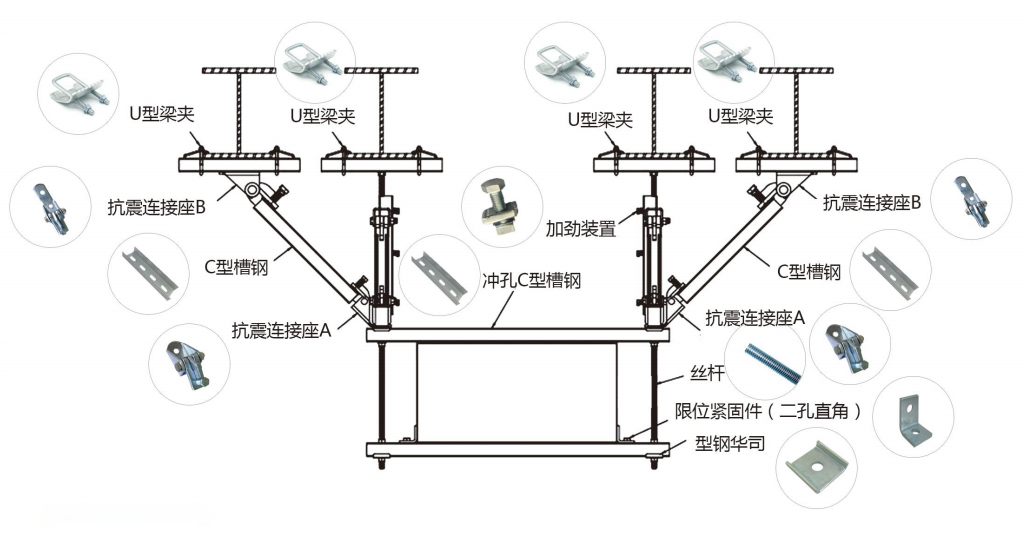 U型梁夹
U型梁夹
U型梁夹
U型梁夹
抗震连接座B
抗震连接座B
加劲装置
C型槽钢
C型槽钢
冲孔C型槽钢
抗震连接座A
抗震连接座A
丝杆
限位紧固件（二孔直角）
型钢华司