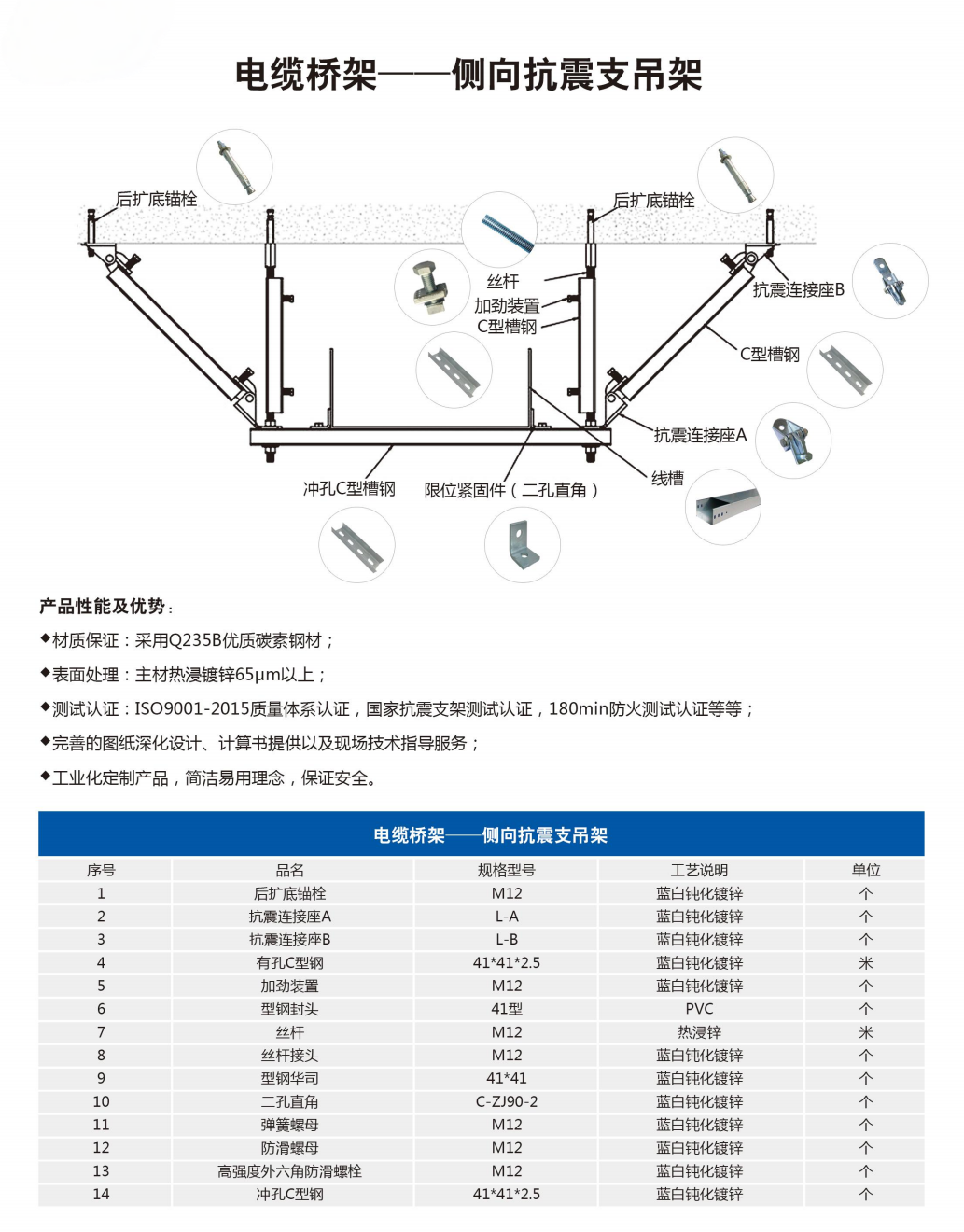 电缆桥架——侧向抗震支吊架

后扩底锚栓
后扩底锚栓
丝杆
加劲装置
C型槽钢
抗震连接座B
C型槽钢
抗震连接座A
线槽
冲孔C型槽钢
限位紧固件（二孔直角）

产品性能及优势：

◆材质保证：采用Q235B优质碳素钢材；

◆表面处理：主材热浸镀锌65μm以上；

◆测试认证：ISO9001-2015质量体系认证，国家抗震支架测试认证，180min防火测试认证等等；

◆完善的图纸深化设计、计算书提供以及现场技术指导服务；

◆工业化定制产品，简洁易用理念，保证安全。

电缆桥架——侧向抗震支吊架

| 序号 | 品名 | 规格型号 | 工艺说明 | 单位 |
|---|---|---|---|---|
| 1 | 后扩底锚栓 | M12 | 蓝白钝化镀锌 | 个 |
| 2 | 抗震连接座A | L-A | 蓝白钝化镀锌 | 个 |
| 3 | 抗震连接座B | L-B | 蓝白钝化镀锌 | 个 |
| 4 | 有孔C型钢 | 41*41*2.5 | 蓝白钝化镀锌 | 米 |
| 5 | 加劲装置 | M12 | 蓝白钝化镀锌 | 个 |
| 6 | 型钢封头 | 41型 | PVC | 个 |
| 7 | 丝杆 | M12 | 热浸锌 | 米 |
| 8 | 丝杆接头 | M12 | 蓝白钝化镀锌 | 个 |
| 9 | 型钢华司 | 41*41 | 蓝白钝化镀锌 | 个 |
| 10 | 二孔直角 | C-ZJ90-2 | 蓝白钝化镀锌 | 个 |
| 11 | 弹簧螺母 | M12 | 蓝白钝化镀锌 | 个 |
| 12 | 防滑螺母 | M12 | 蓝白钝化镀锌 | 个 |
| 13 | 高强度外六角防滑螺栓 | M12 | 蓝白钝化镀锌 | 个 |
| 14 | 冲孔C型钢 | 41*41*2.5 | 蓝白钝化镀锌 | 个 |