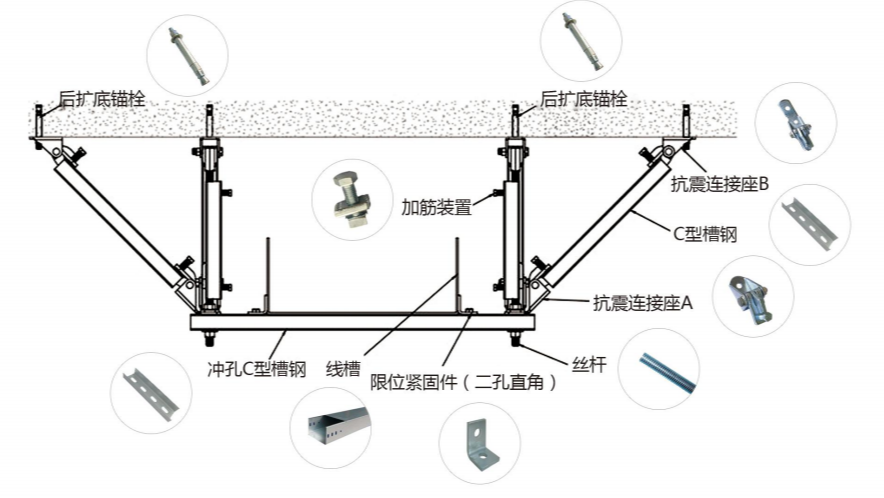 后扩底锚栓

后扩底锚栓

抗震连接座B

加筋装置

C型槽钢

抗震连接座A

冲孔C型槽钢

线槽

限位紧固件（二孔直角）

丝杆